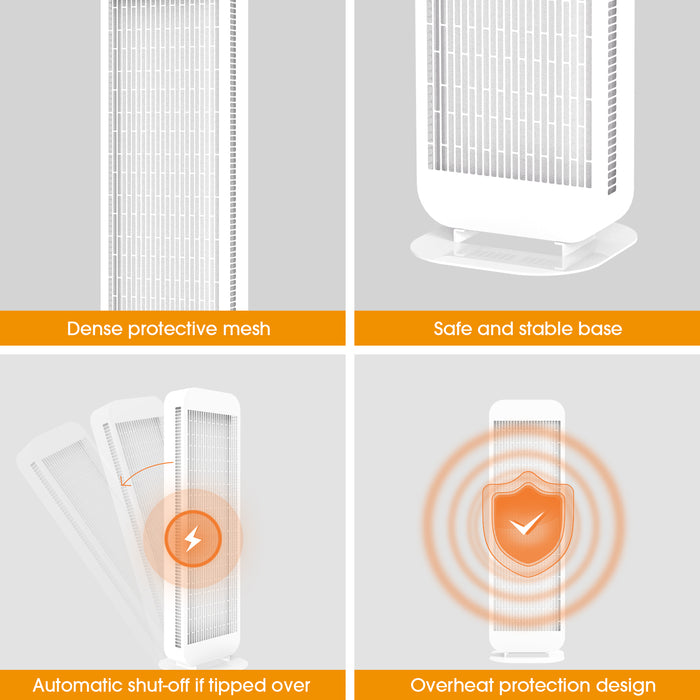 Dense protective mesh

Safe and stable base

Automatic shut-off if tipped over

Overheat protection design